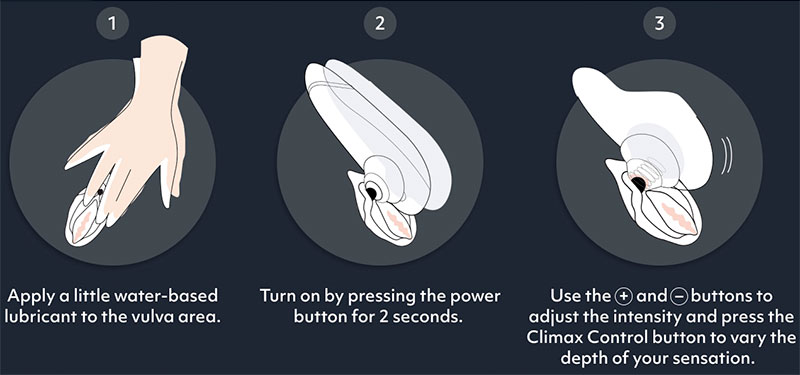 1

Apply a little water-based lubricant to the vulva area.

2

Turn on by pressing the power button for 2 seconds.

3

Use the + and − buttons to adjust the intensity and press the Climax Control button to vary the depth of your sensation.