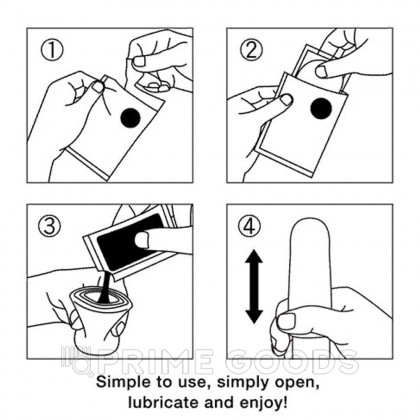 ①

②

③

④

PRIME GOODS

Simple to use, simply open, lubricate and enjoy!