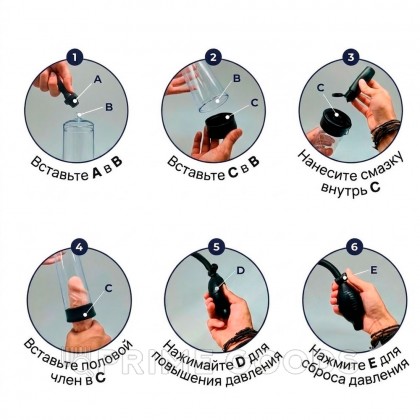 1
A
B
Вставьте A в B

2
B
C
Вставьте C в B

3
C
Нанесите смазку внутрь C

4
C
Вставьте половой член в C

5
D
Нажимайте D для повышения давления

6
E
Нажмите E для сброса давления

PRIME GOODS