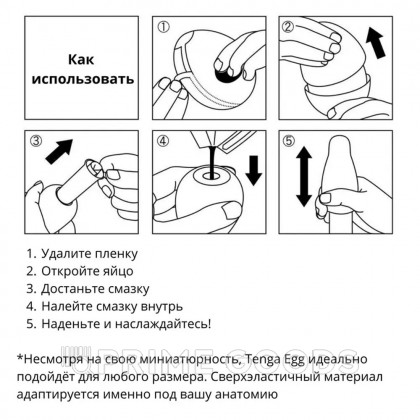 Как использовать

①

②

③

④

⑤

1. Удалите пленку
2. Откройте яйцо
3. Достаньте смазку
4. Налейте смазку внутрь
5. Наденьте и наслаждайтесь!

PRIME GOODS

*Несмотря на свою миниатюрность, Tenga Egg идеально подойдёт для любого размера. Сверхэластичный материал адаптируется именно под вашу анатомию