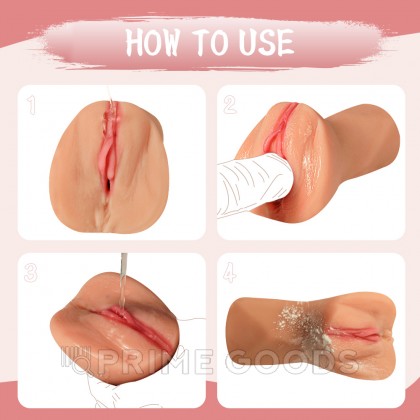 HOW TO USE

1

2

3

4

PRIME GOODS