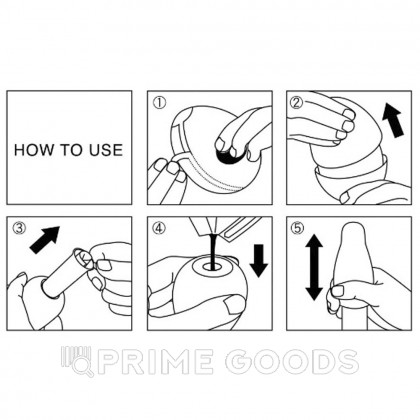 HOW TO USE

①

②

③

④

⑤

PRIME GOODS