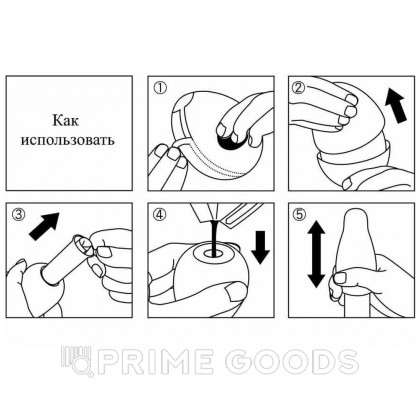 Как использовать

①

②

③

④

⑤

PRIME GOODS