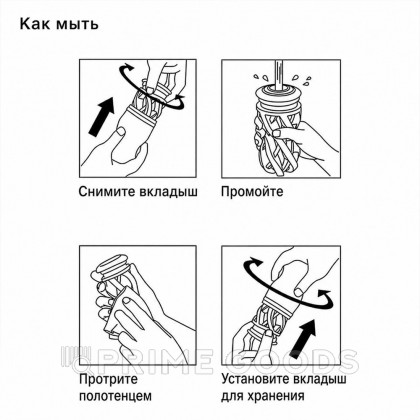 Как мыть

Снимите вкладыш

Промойте

Протрите полотенцем

Установите вкладыш для хранения

PRIME GOODS