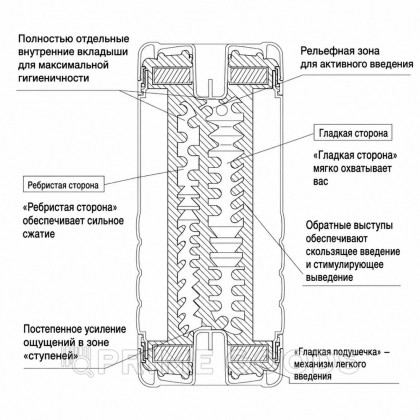 Полностью отдельные внутренние вкладыши для максимальной гигиеничности

Рельефная зона для активного введения

Гладкая сторона

«Гладкая сторона» мягко охватывает вас

Ребристая сторона

«Ребристая сторона» обеспечивает сильное сжатие

Обратные выступы обеспечивают скользящее введение и стимулирующее выведение

Постепенное усиление ощущений в зоне «ступеней»

«Гладкая подушечка» – механизм легкого введения

PRIME GOODS