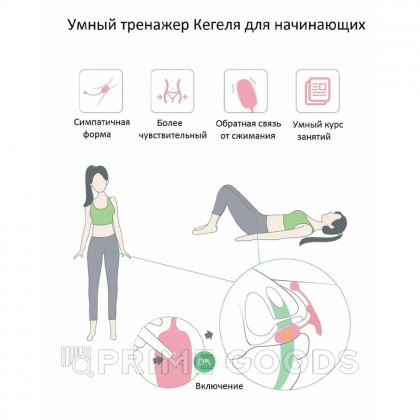 Умный тренажер Кегеля для начинающих

Симпатичная форма

Более чувствительный

Обратная связь от сжимания

Умный курс занятий

PRIME GOODS

ON

Включение