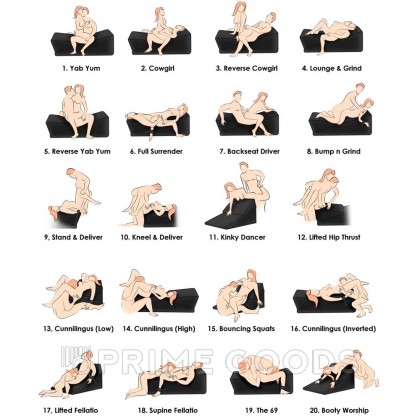 1. Yab Yum

2. Cowgirl

3. Reverse Cowgirl

4. Lounge & Grind

5. Reverse Yab Yum

6. Full Surrender

7. Backseat Driver

8. Bump n Grind

9. Stand & Deliver

10. Kneel & Deliver

11. Kinky Dancer

12. Lifted Hip Thrust

13. Cunnilingus (Low)

14. Cunnilingus (High)

15. Bouncing Squats

16. Cunnilingus (Inverted)

PRIME GOODS

17. Lifted Fellatio

18. Supine Fellatio

19. The 69

20. Booty Worship