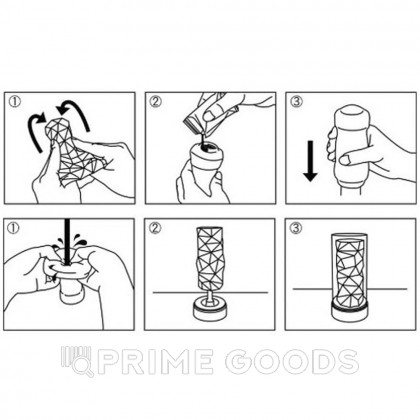 ①

②

③

①

②

③

PRIME GOODS