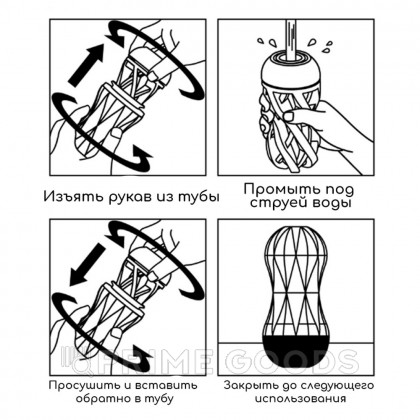 Изъять рукав из тубы

Промыть под струей воды

Просушить и вставить обратно в тубу

Закрыть до следующего использования

PRIME GOODS