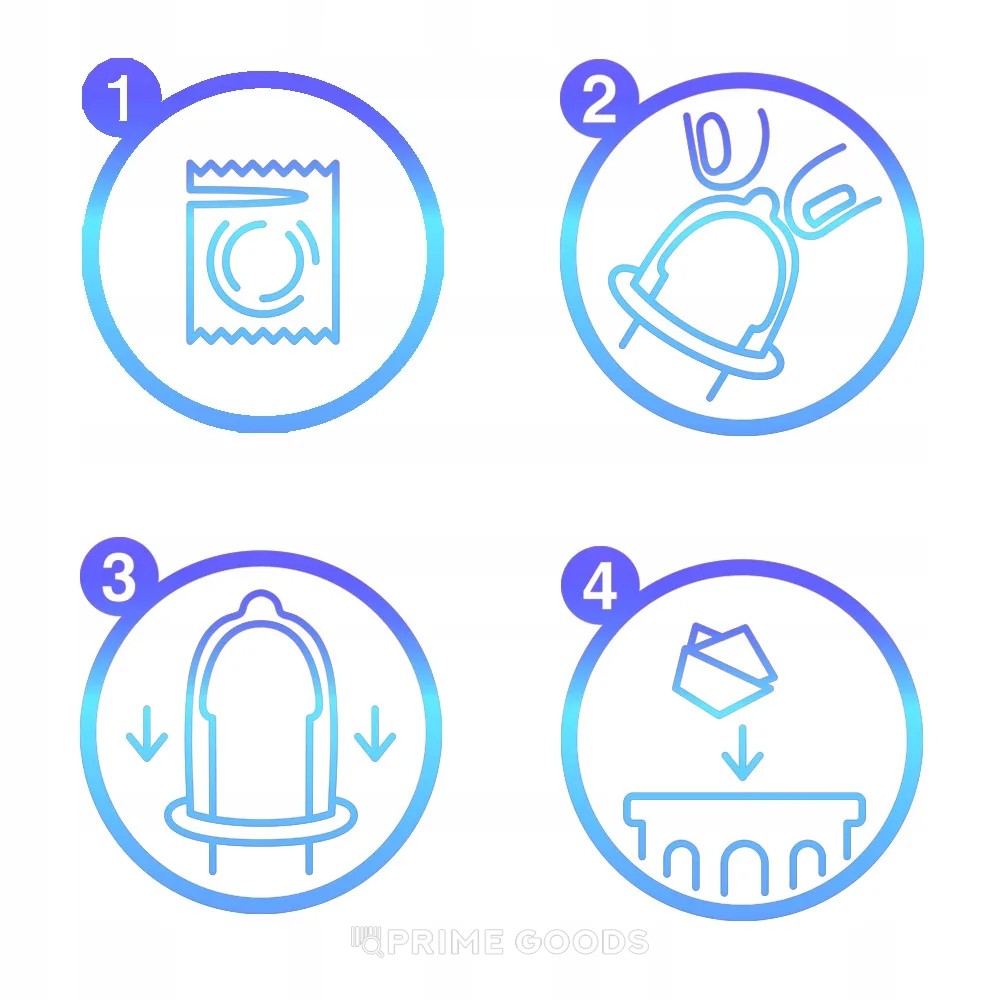 1

2

3

4

PRIME GOODS