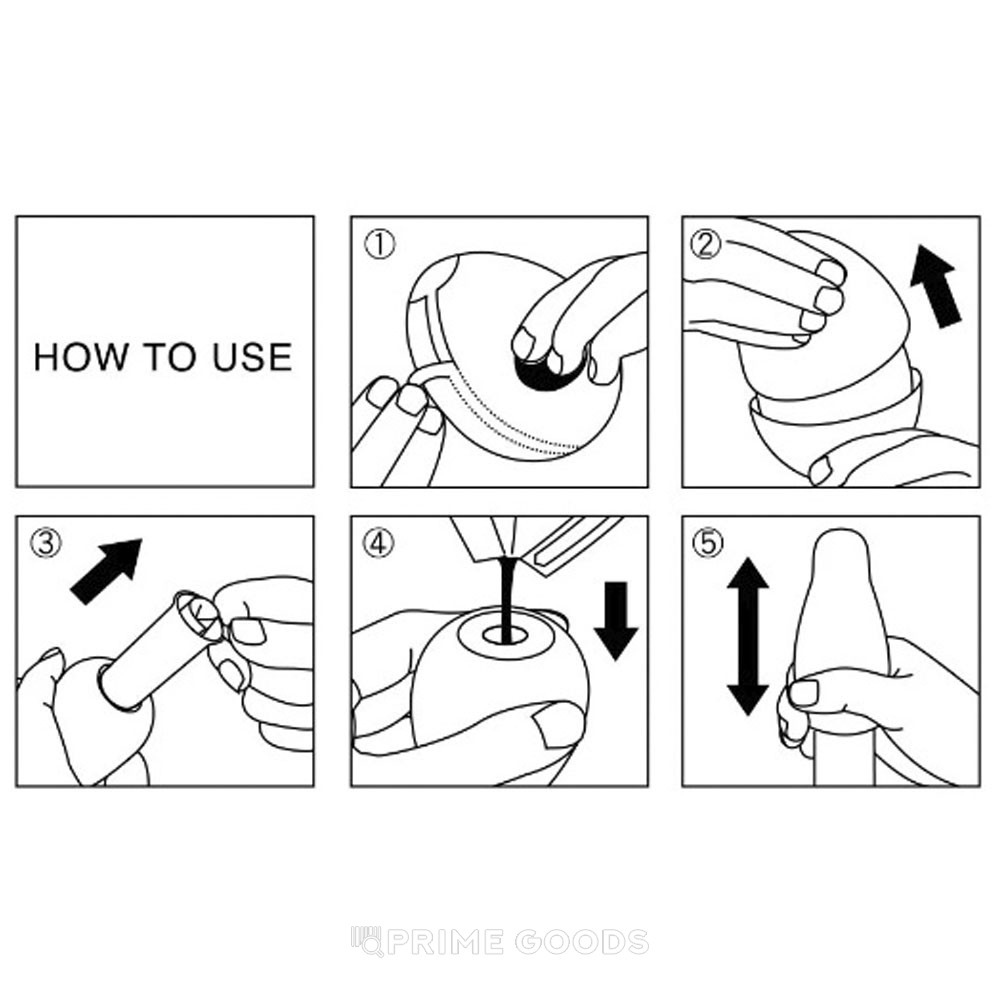 HOW TO USE

①

②

③

④

⑤

PRIME GOODS