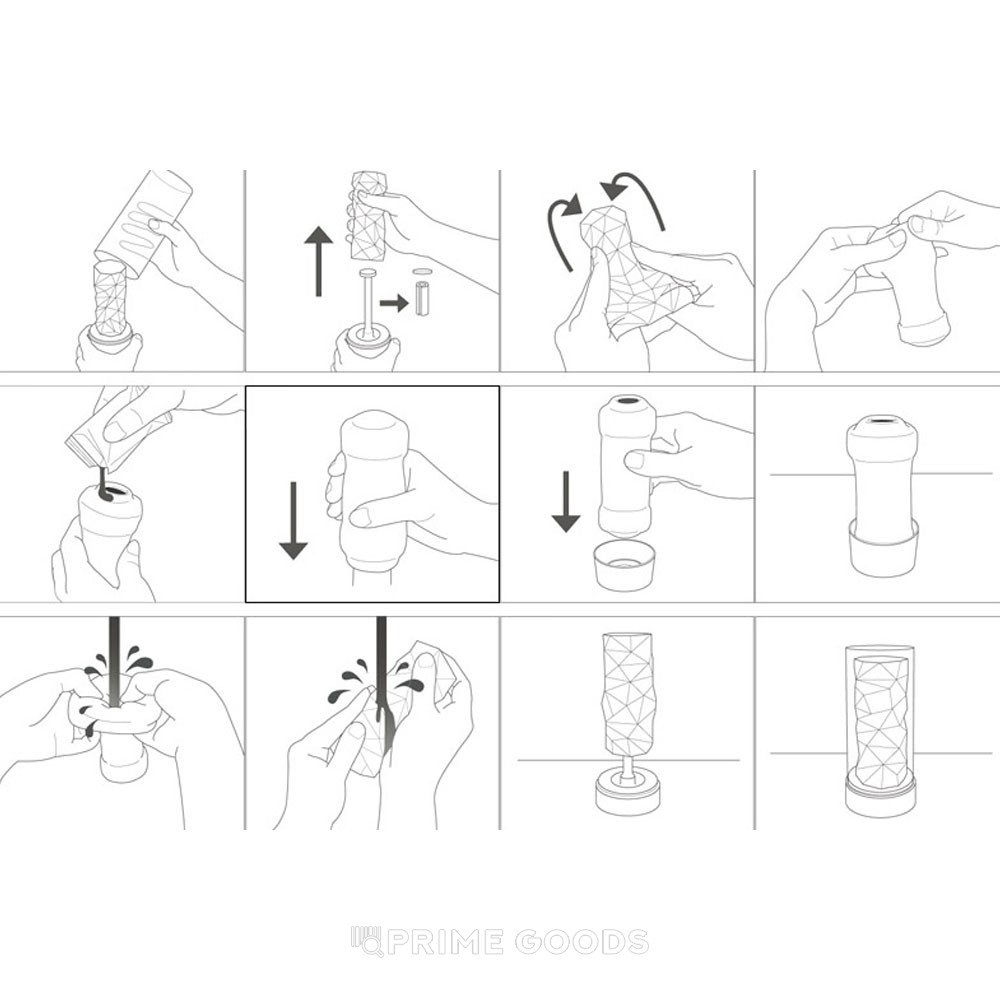 PRIME GOODS