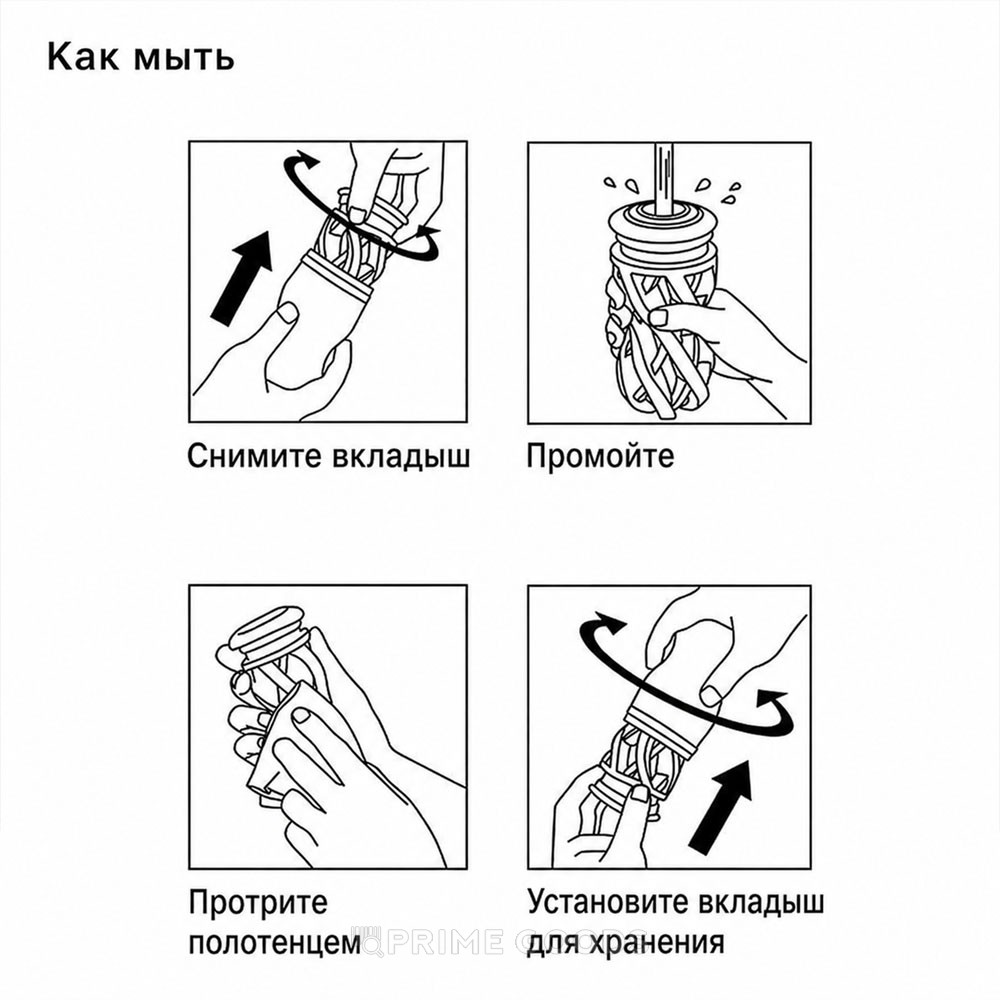 Как мыть

Снимите вкладыш

Промойте

Протрите полотенцем

Установите вкладыш для хранения

PRIME GOODS